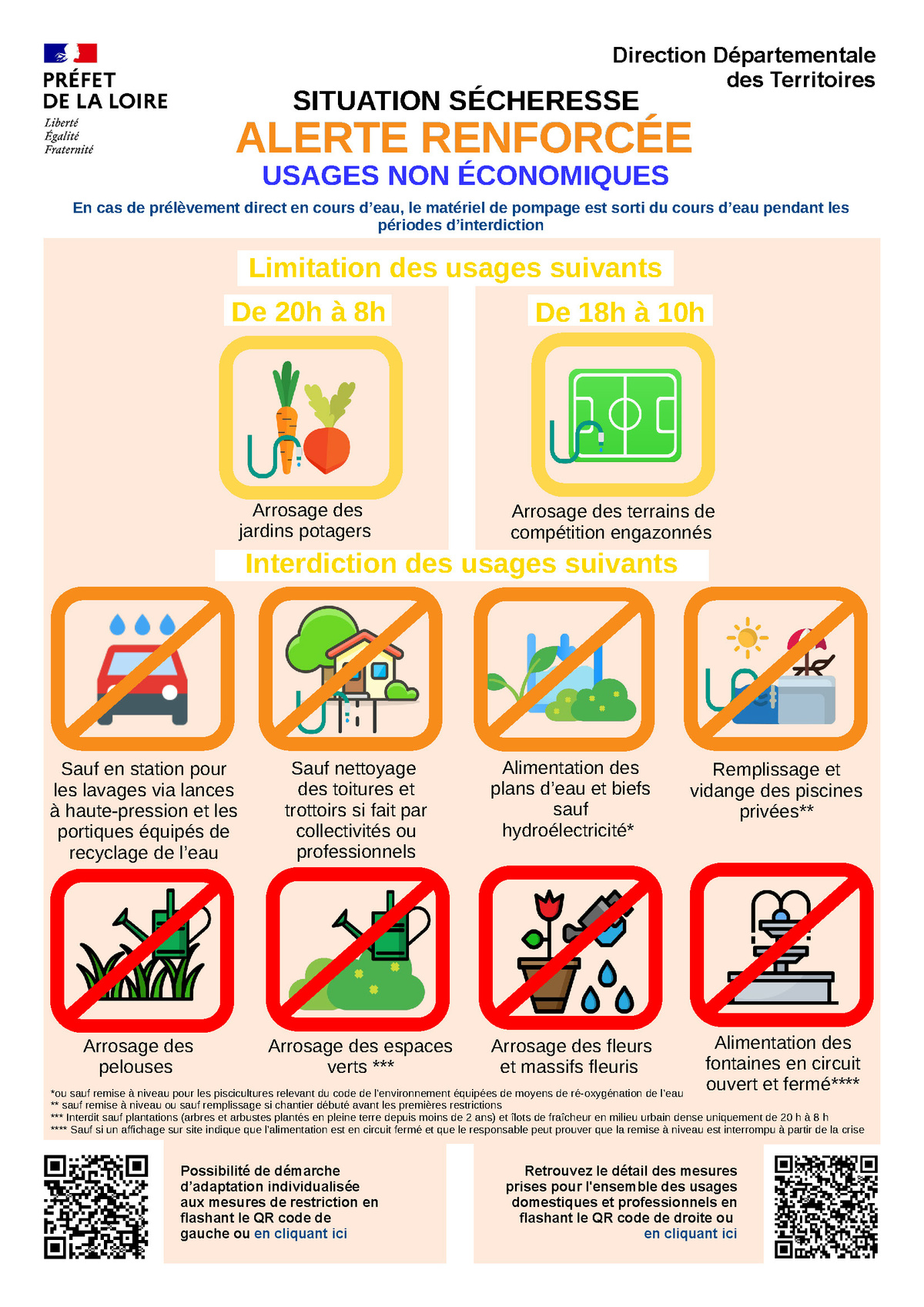 PRÉFET DE LA LOIRE
Liberté
Égalité
Fraternité

Direction Départementale des Territoires

SITUATION SÉCHERESSE
ALERTE RENFORCÉE
USAGES NON ÉCONOMIQUES

En cas de prélèvement direct en cours d'eau, le matériel de pompage est sorti du cours d'eau pendant les périodes d'interdiction

Limitation des usages suivants

De 20h à 8h

Arrosage des jardins potagers

De 18h à 10h

Arrosage des terrains de compétition engazonnés

Interdiction des usages suivants

Sauf en station pour les lavages via lances à haute-pression et les portiques équipés de recyclage de l'eau

Sauf nettoyage des toitures et trottoirs si fait par collectivités ou professionnels

Alimentation des plans d'eau et biefs sauf hydroélectricité*

Remplissage et vidange des piscines privées**

Arrosage des pelouses

Arrosage des espaces verts ***

Arrosage des fleurs et massifs fleuris

Alimentation des fontaines en circuit ouvert et fermé****

*ou sauf remise à niveau pour les piscicultures relevant du code de l'environnement équipées de moyens de ré-oxygénation de l'eau
** sauf remise à niveau ou sauf remplissage si chantier débuté avant les premières restrictions
*** Interdit sauf plantations (arbres et arbustes plantés en pleine terre depuis moins de 2 ans) et îlots de fraîcheur en milieu urbain dense uniquement de 20 h à 8 h
**** Sauf si un affichage sur site indique que l'alimentation est en circuit fermé et que le responsable peut prouver que la remise à niveau est interrompu à partir de la crise

Possibilité de démarche d'adaptation individualisée aux mesures de restriction en flashant le QR code de gauche ou en cliquant ici

Retrouvez le détail des mesures prises pour l'ensemble des usages domestiques et professionnels en flashant le QR code de droite ou en cliquant ici