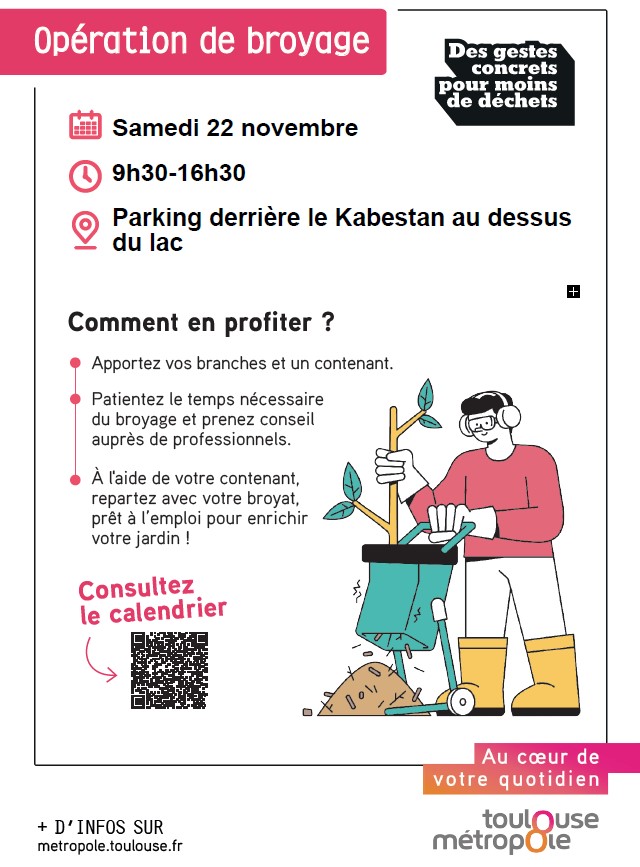 Opération de broyage

Des gestes concrets pour moins de déchets

Samedi 22 novembre

9h30-16h30

Parking derrière le Kabestan au dessus du lac

Comment en profiter ?

Apportez vos branches et un contenant.

Patientez le temps nécessaire du broyage et prenez conseil auprès de professionnels.

À l'aide de votre contenant, repartez avec votre broyat, prêt à l'emploi pour enrichir votre jardin !

Consultez le calendrier

Au cœur de votre quotidien

+ D'INFOS SUR
metropole.toulouse.fr

toulouse métropole